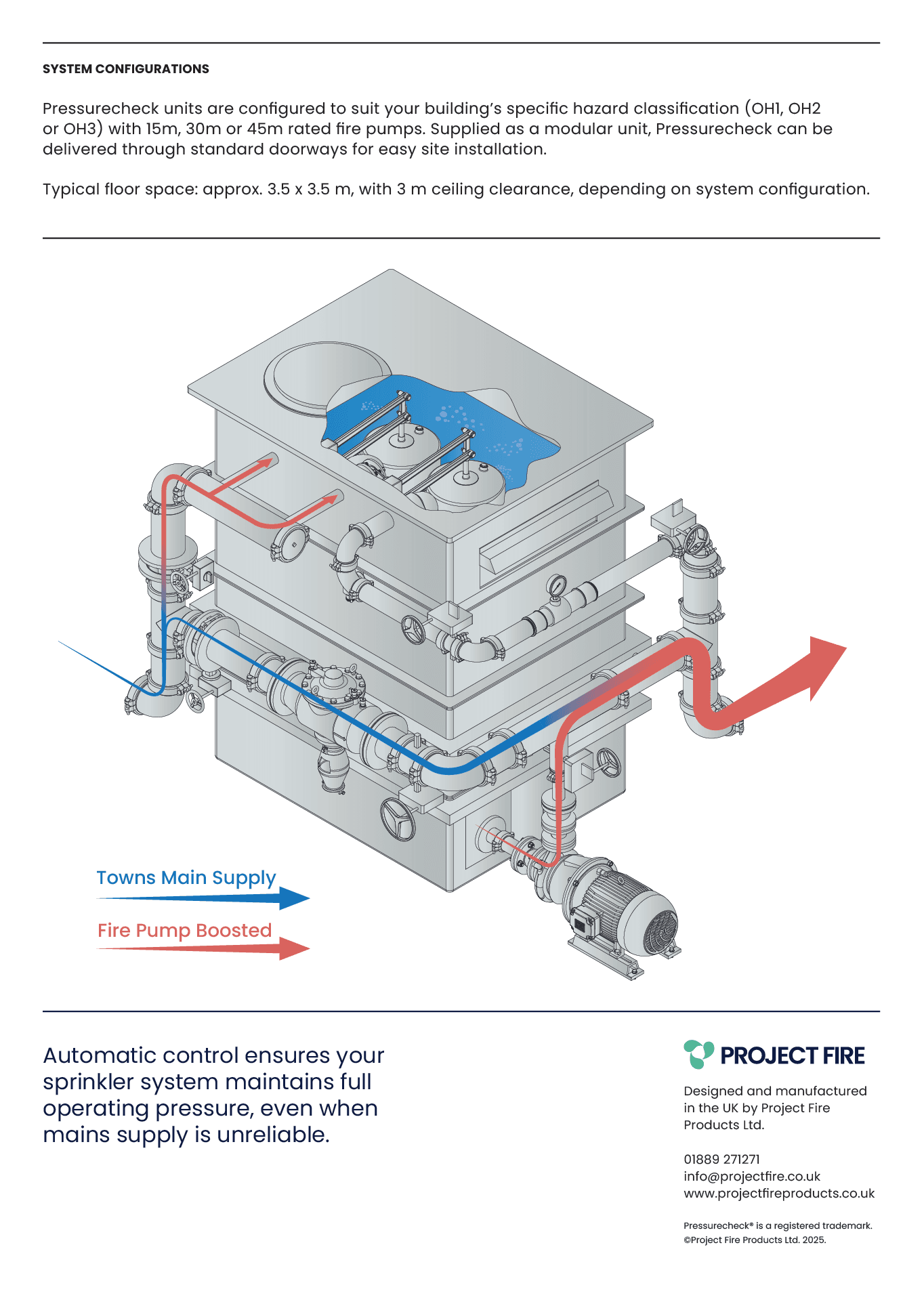 SYSTEM CONFIGURATIONS

Pressurecheck units are configured to suit your building's specific hazard classification (OH1, OH2 or OH3) with 15m, 30m or 45m rated fire pumps. Supplied as a modular unit, Pressurecheck can be delivered through standard doorways for easy site installation.

Typical floor space: approx. 3.5 x 3.5 m, with 3 m ceiling clearance, depending on system configuration.

Towns Main Supply

Fire Pump Boosted

Automatic control ensures your sprinkler system maintains full operating pressure, even when mains supply is unreliable.

PROJECT FIRE

Designed and manufactured in the UK by Project Fire Products Ltd.

01889 271271
info@projectfire.co.uk
www.projectfireproducts.co.uk

Pressurecheck® is a registered trademark.
©Project Fire Products Ltd. 2025.